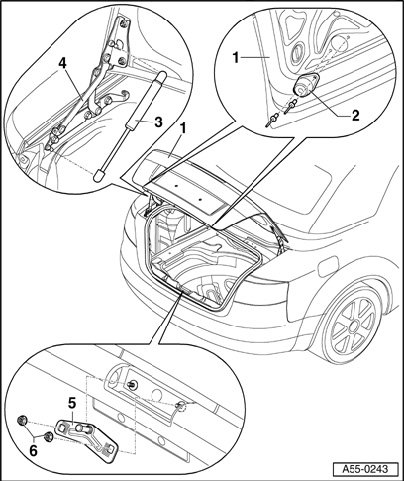 4
3
1
1
2
5
6
A55-0243