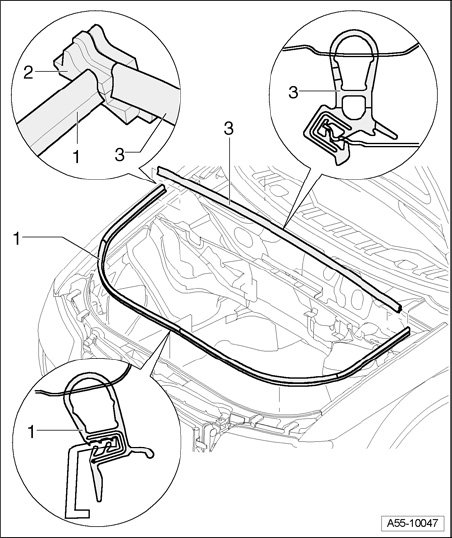 2
1
3
3
3
1
1
A55-10047