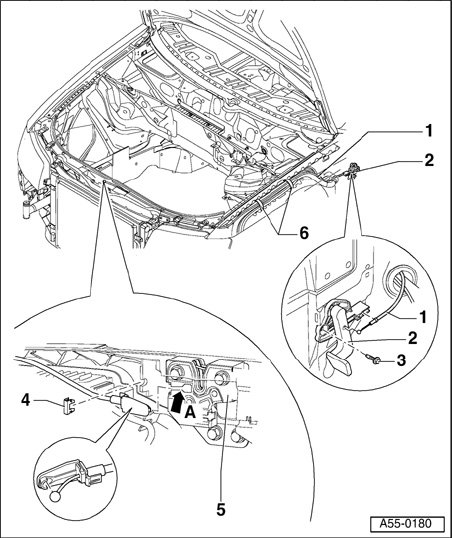 1
2
6
1
2
3
4
A
5
A55-0180