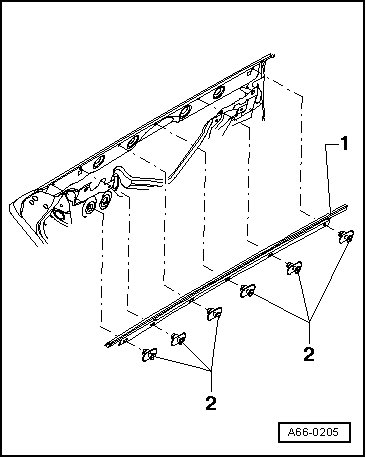 1

2

2

A66-0205