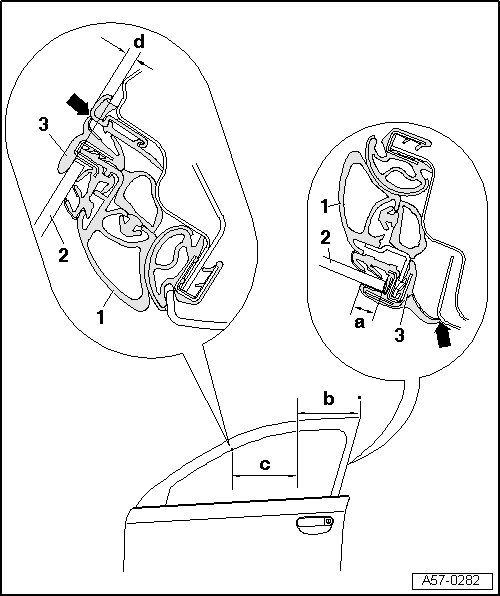 d
3
2
1
1
2
a
3
b
c
A57-0282