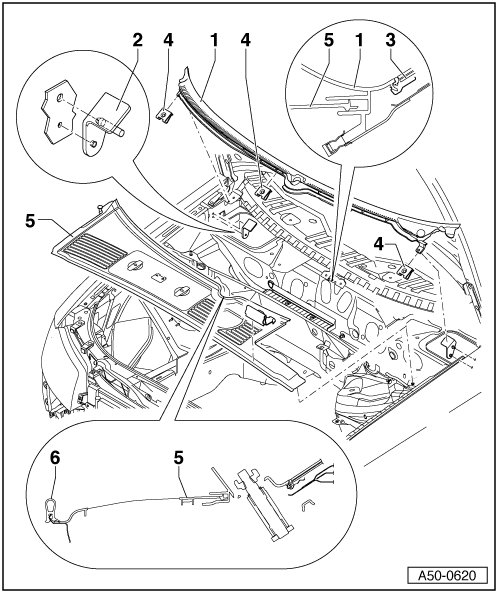 2
4
1
4
5
1
3
5
4
6
5
A50-0620