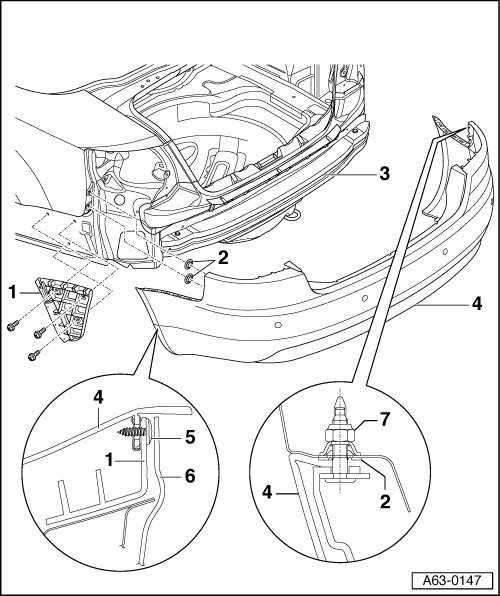 3
2
1
4
4
5
1
6
7
4
2
A63-0147