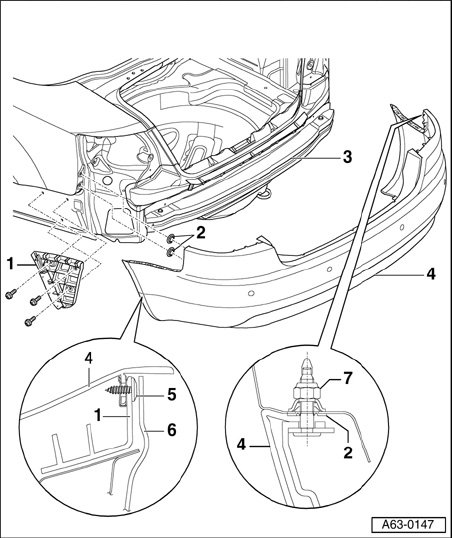 3
2
1
4
4
5
1
6
7
4
2
A63-0147