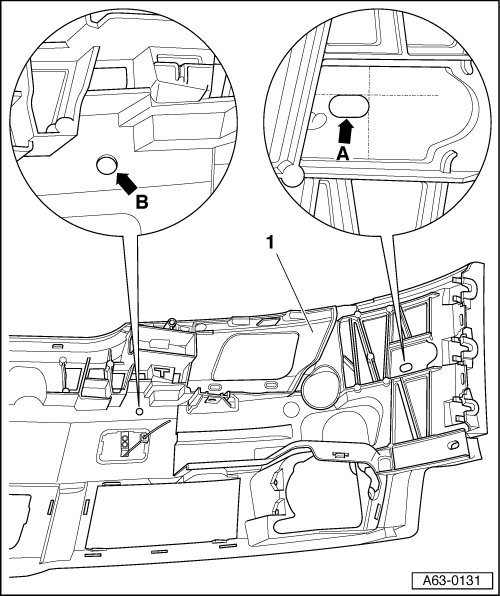 B

A

1

A63-0131