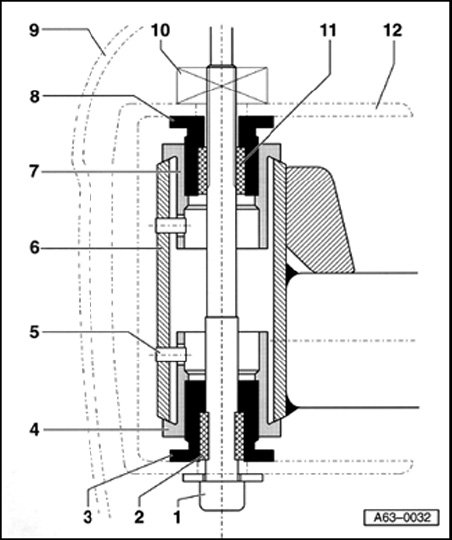 9
10
11
12
8
7
6
5
4
3
2
1
A63–0032