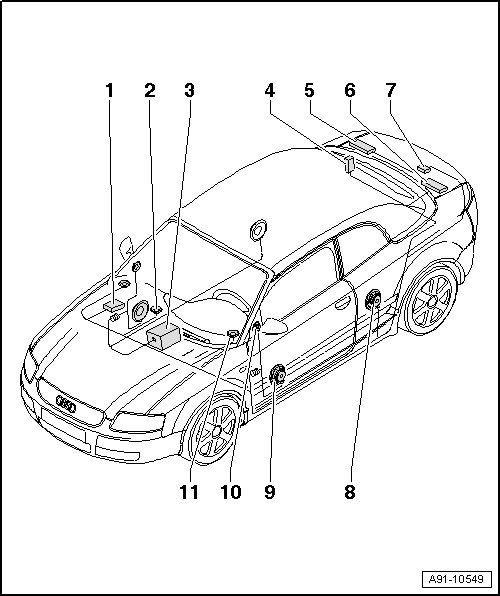 1 2 3 4 5 6 7

11 10 9 8

A91-10549