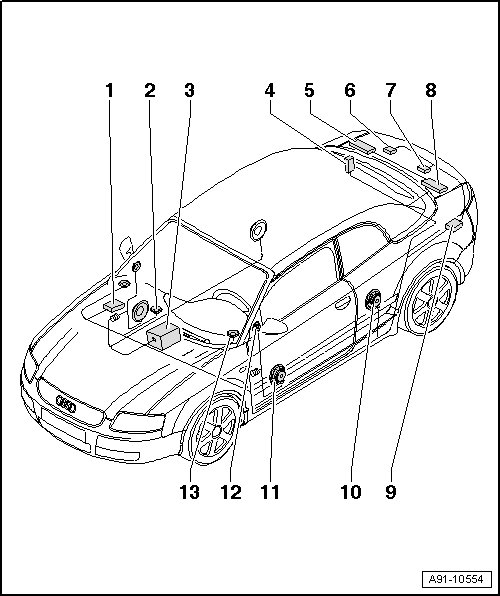 1 2 3 4 5 6 7 8

13 12 11 10 9

A91-10554