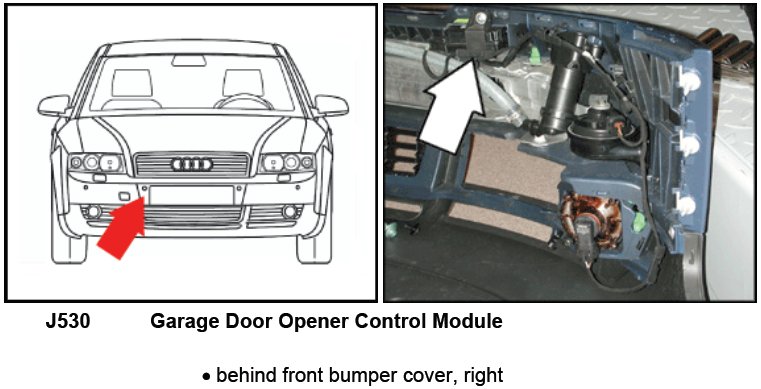 J530 Garage Door Opener Control Module

• behind front bumper cover, right