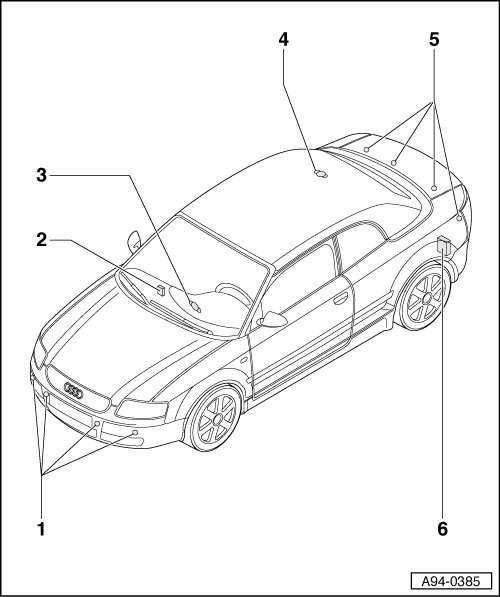 4
5
3
2
1
6
A94-0385