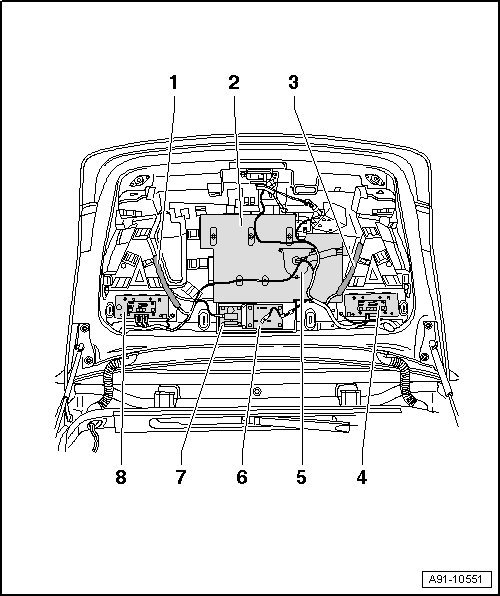 1 2 3

8 7 6 5 4

A91-10551