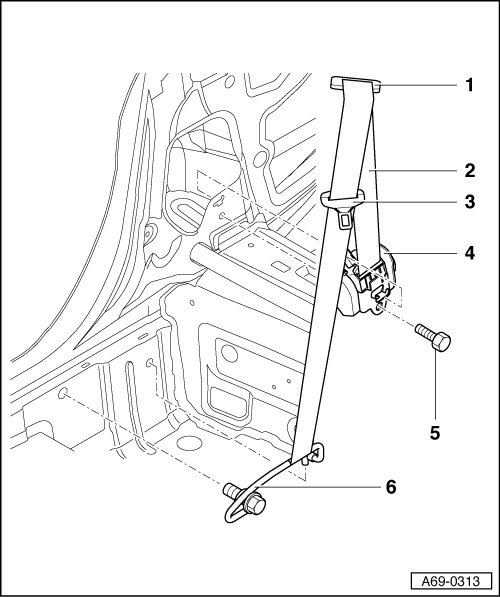 1
2
3
4
5
6
A69-0313