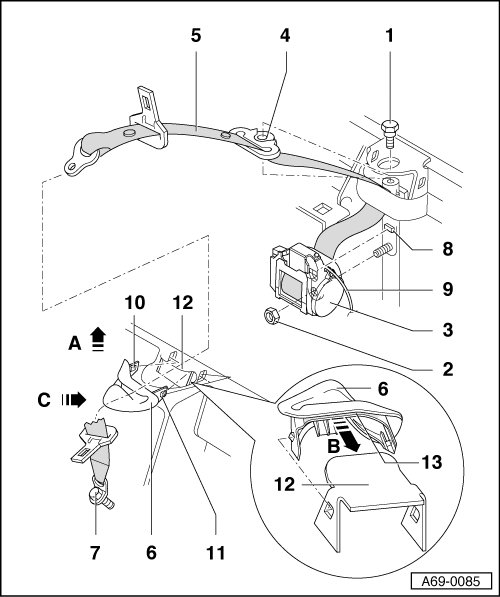 5
4
1
8
9
3
2
10
12
A
C
6
B
13
12
7
6
11
A69-0085