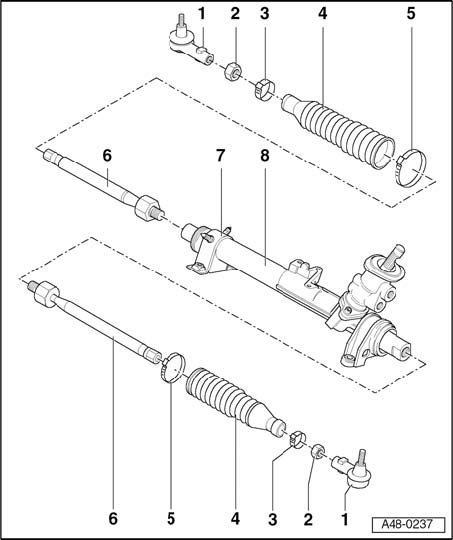 1 2 3 4 5

6 7 8

6 5 4 3 2 1

A48-0237