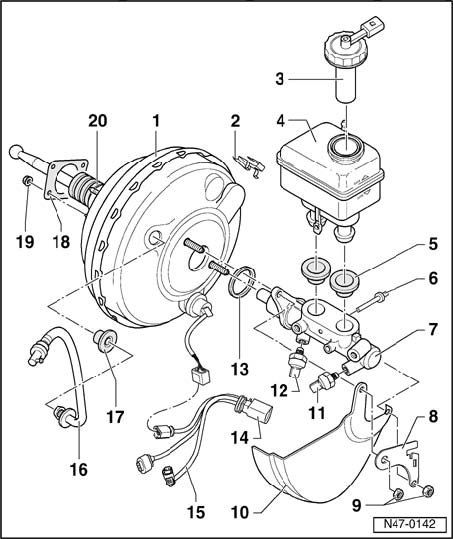 3

20
1
2
4

19
18

5
6

7

13
12
11

17

14
8

16

15
10
9

N47-0142