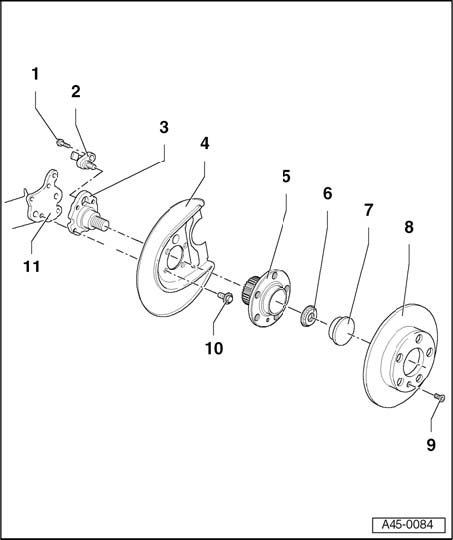 1
2
3
4
5
6
7
8
11
10
9
A45-0084