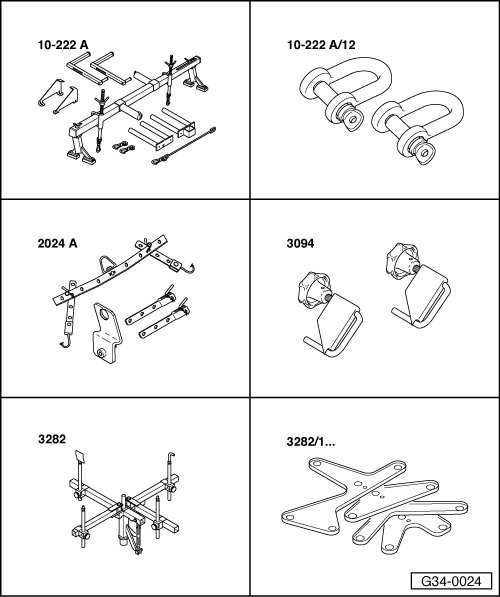 10-222 A

10-222 A/12

2024 A

3094

3282

3282/1...

G34-0024