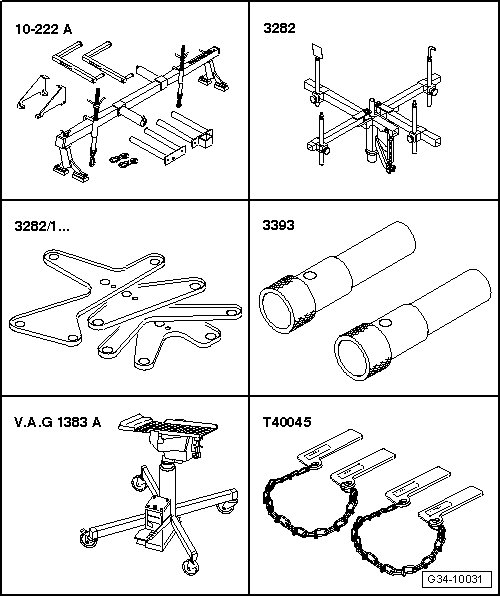 10-222 A

3282

3282/1...

3393

V.A.G 1383 A

T40045

G34-10031