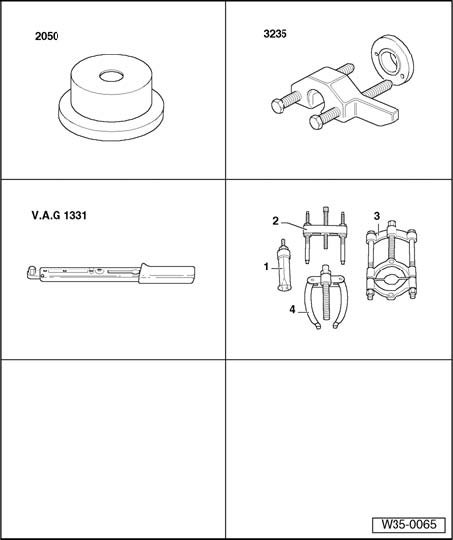 2050

3235

V.A.G 1331

2

3

1

4

W35-0065