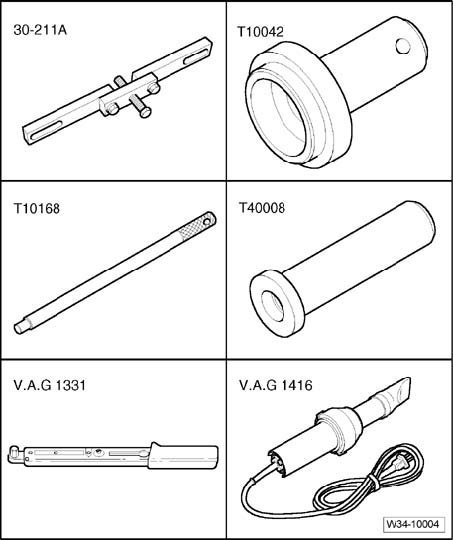 30-211A

T10042

T10168

T40008

V.A.G 1331

V.A.G 1416

W34-10004