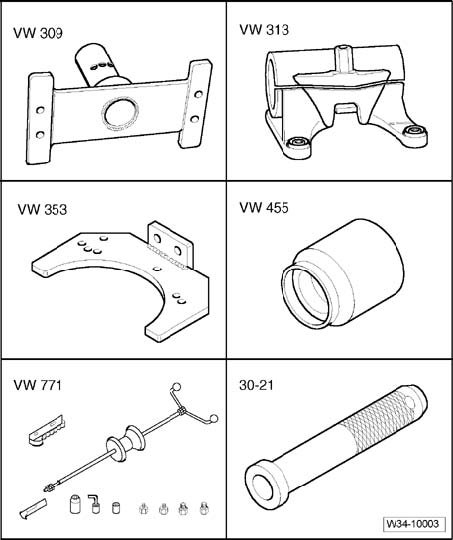 VW 309

VW 313

VW 353

VW 455

VW 771

30-21

W34-10003