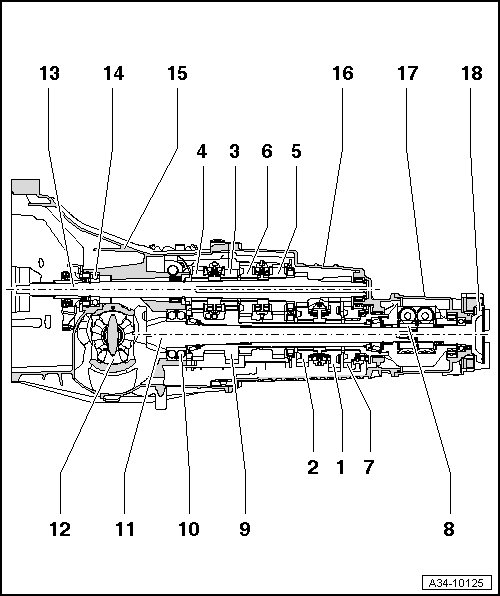 13 14 15 16 17 18

4 3 6 5

2 1 7

12 11 10 9 8

A34-10125