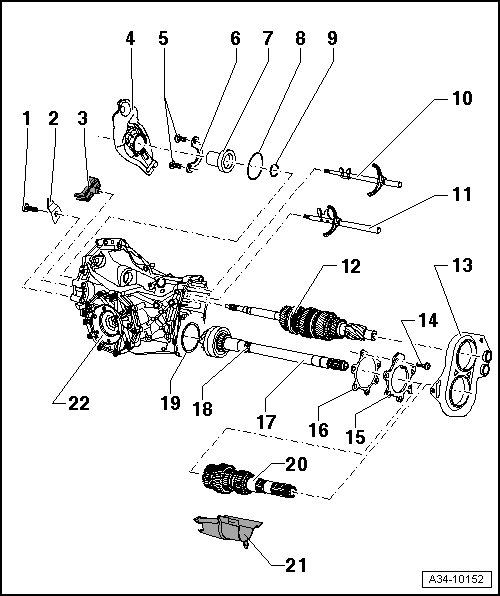 4
5
6
7
8
9
10
1
2
3
11
12
13
14
22
19
18
17
16
15
20
21
A34-10152