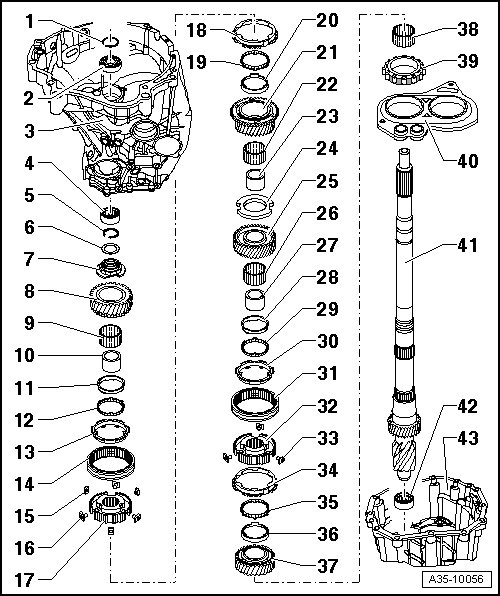 1
2
3
4
5
6
7
8
9
10
11
12
13
14
15
16
17
18
19
20
21
22
23
24
25
26
27
28
29
30
31
32
33
34
35
36
37
38
39
40
41
42
43
A35-10056