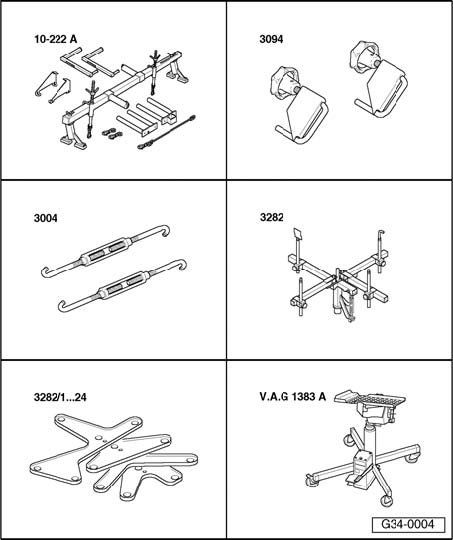 10-222 A

3094

3004

3282

3282/1...24

V.A.G 1383 A

G34-0004