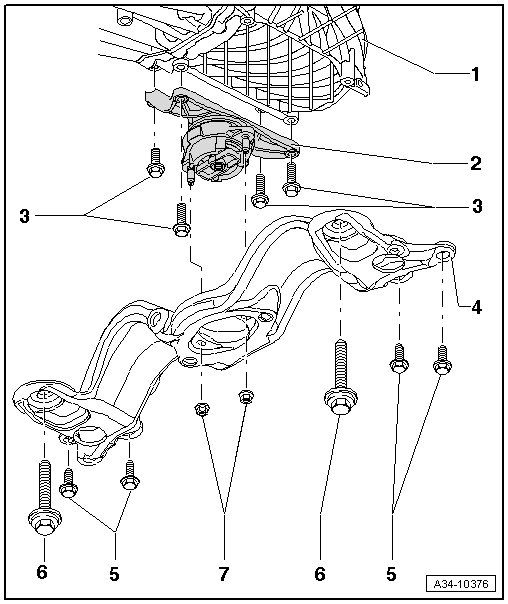 1
2
3
3
4
6
5
7
6
5
A34-10376