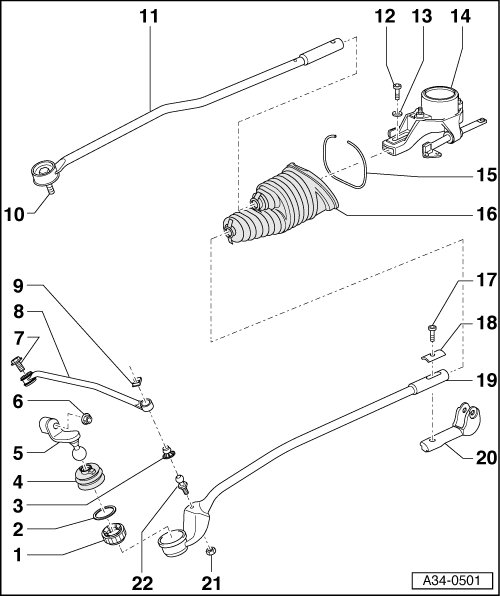 11
12
13
14
15
16
10
9
8
7
6
5
4
3
2
1
17
18
19
20
22
21
A34-0501