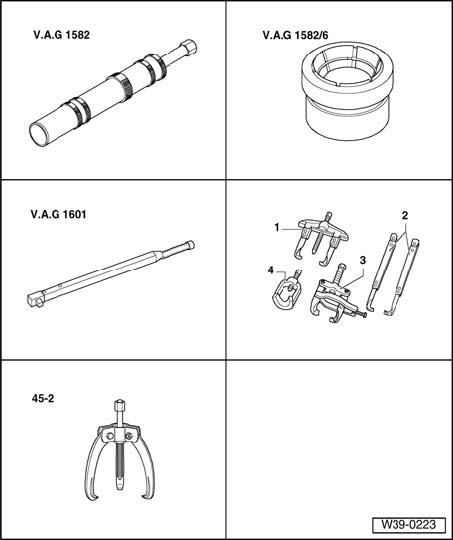 V.A.G 1582

V.A.G 1582/6

V.A.G 1601

1

2

3

4

45-2

W39-0223