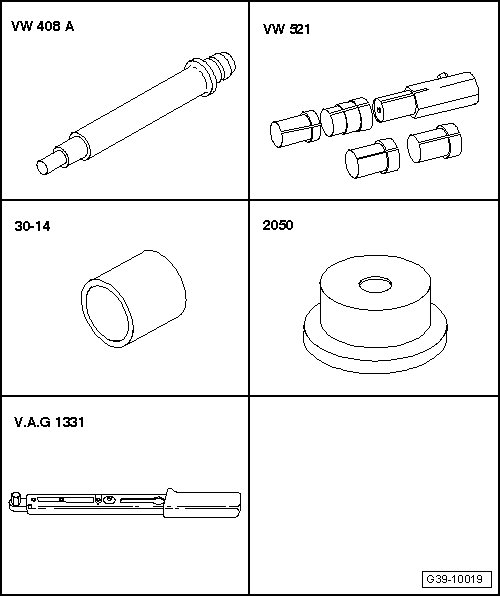 VW 408 A

VW 521

30-14

2050

V.A.G 1331

G39-10019