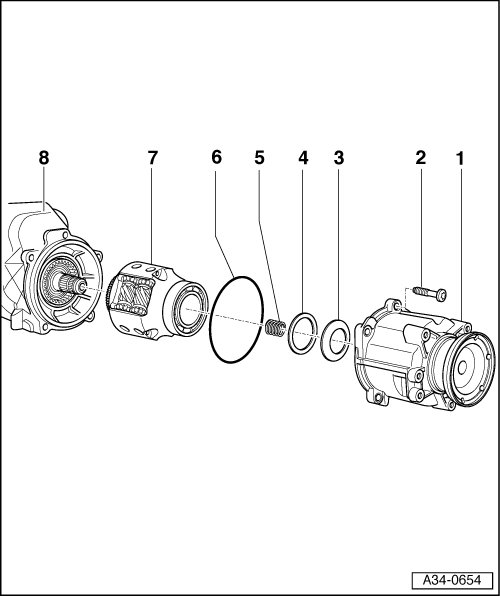 8
7
6
5
4
3
2
1

A34-0654