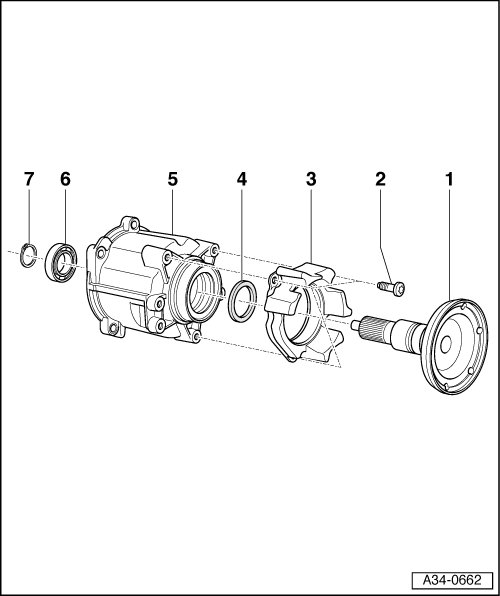 7 6 5 4 3 2 1

A34-0662