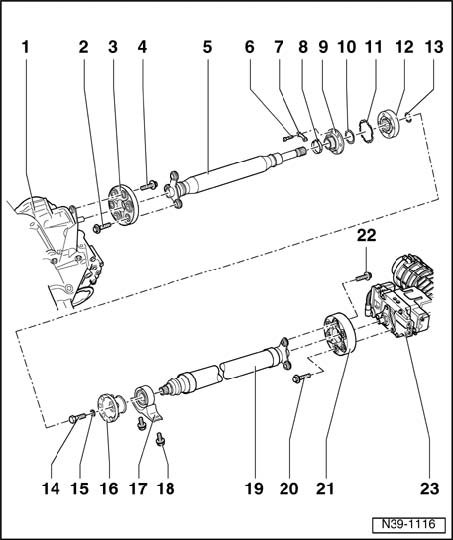 1 2 3 4 5 6 7 8 9 10 11 12 13

22

14 15 16 17 18 19 20 21 23

N39-1116