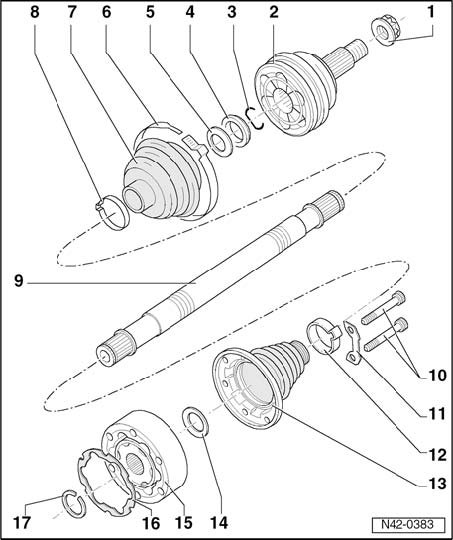 8
7
6
5
4
3
2
1
9
10
11
12
13
17
16
15
14
N42-0383