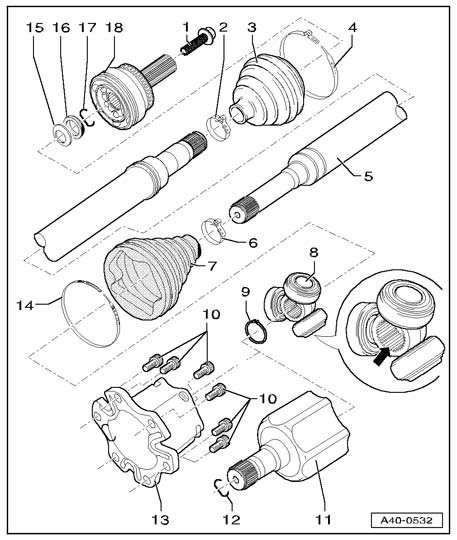 15 16 17 18 1 2 3 4

5

6

7

8

9

14

10

10

13 12 11

A40-0532