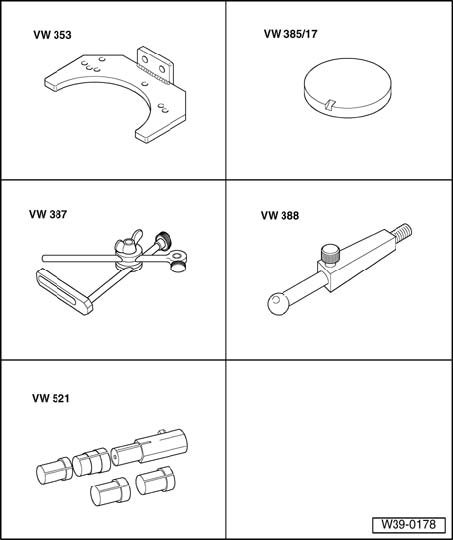 VW 353

VW 385/17

VW 387

VW 388

VW 521

W39-0178