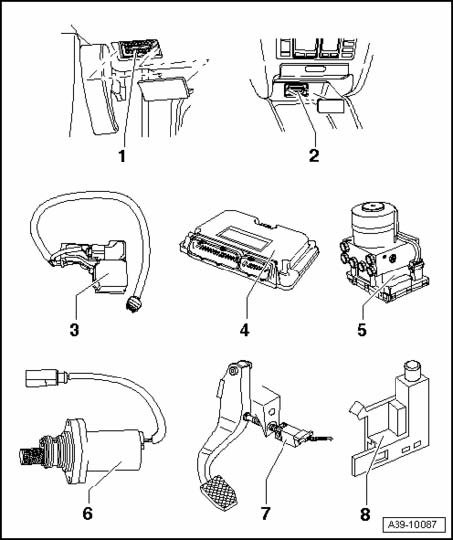 1
2
3
4
5
6
7
8
A39-10087