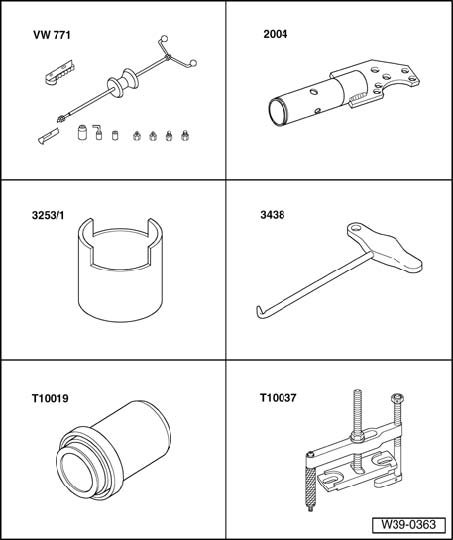 VW 771

2004

3253/1

3438

T10019

T10037

W39-0363