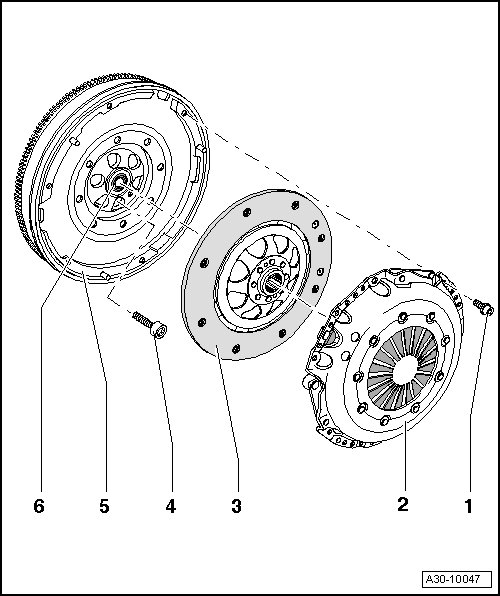 6 5 4 3 2 1

A30-10047