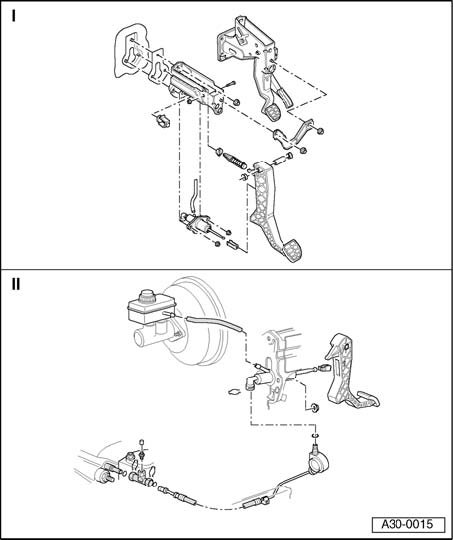 I

II

A30-0015