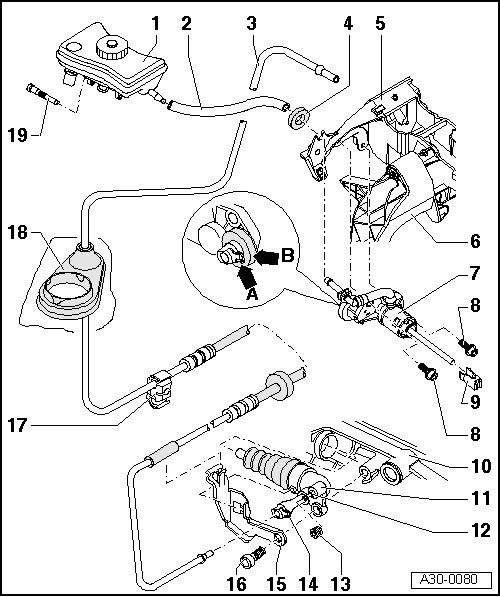 1
2
3
4
5
19
18
B
A
6
7
8
9
8
17
10
11
12
16
15
14
13
A30-0080