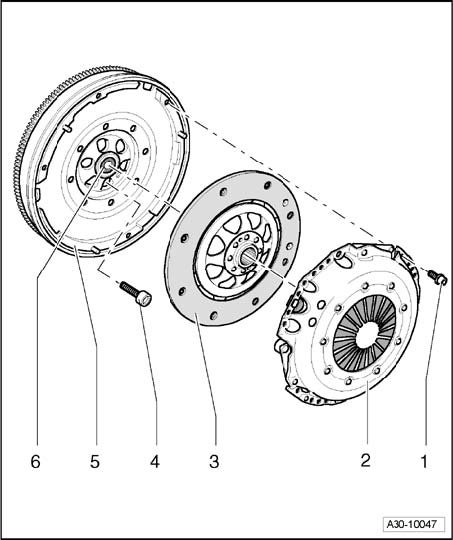 6 5 4 3 2 1

A30-10047