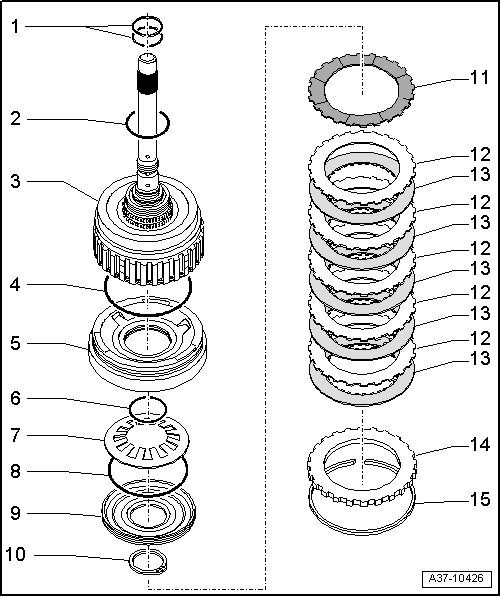 1
2
3
4
5
6
7
8
9
10
11
12
13
12
13
12
13
12
13
12
13
14
15
A37-10426