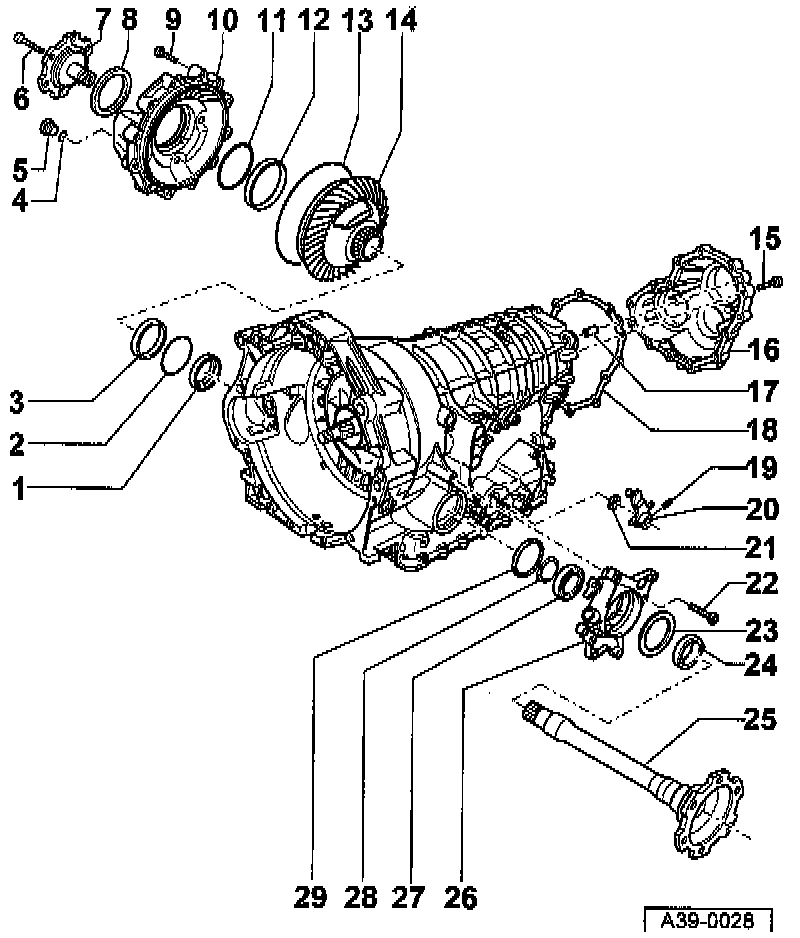 7 8 9 10 11 12 13 14
6
5
4
15
16
17
18
3
2
1
19
20
21
22
23
24
25
29 28 27 26
A39-0028