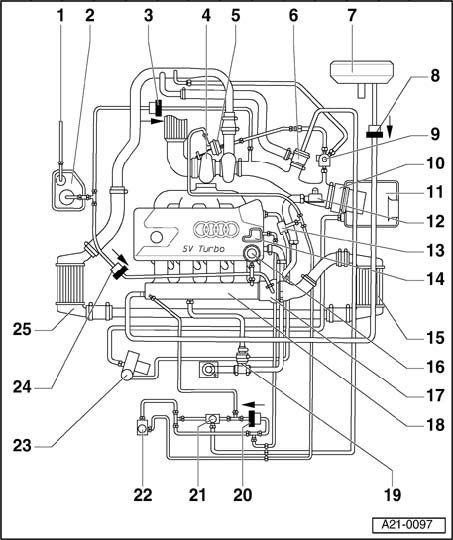 1 2 3 4 5 6 7

8

9

10

11

12

13

14

15

16

17

18

19

20 21 22

23

24

25

5V Turbo

A21-0097