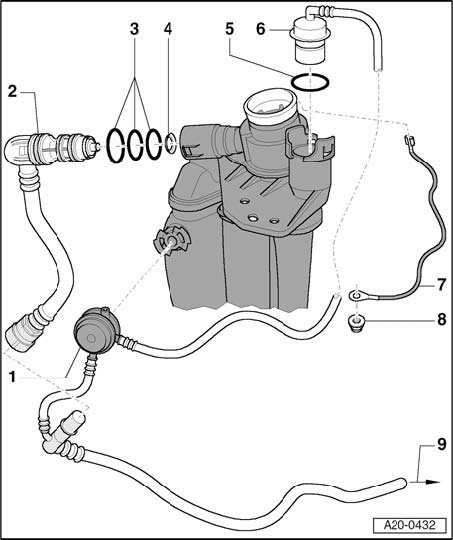 3
4
5
6
2
7
8
1
9
A20-0432