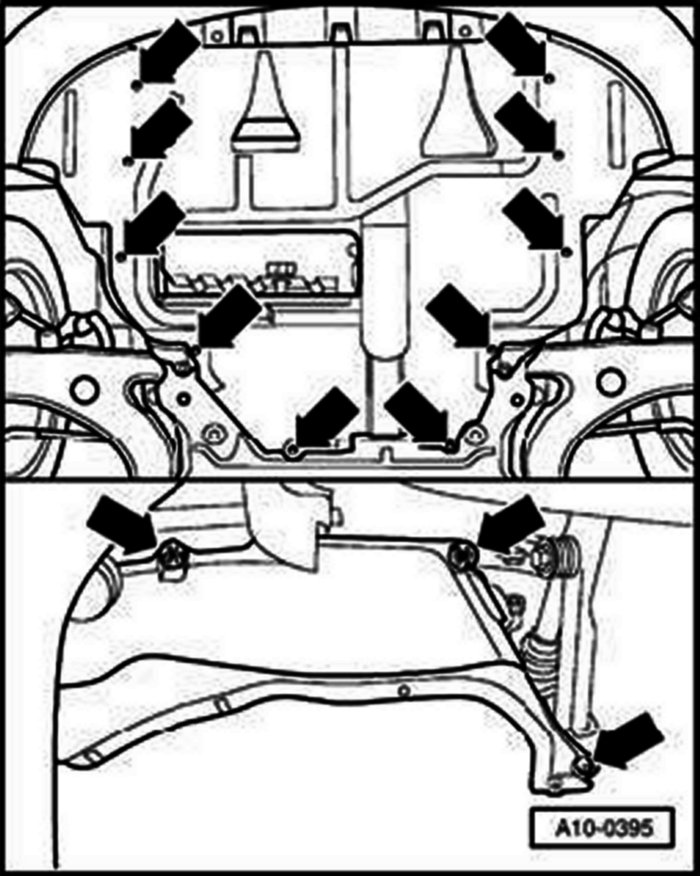 A10-0395